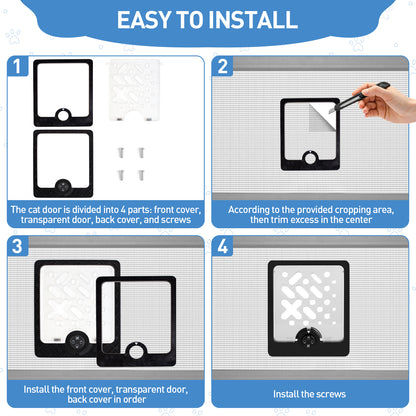 EASY TO INSTALL

1

The cat door is divided into 4 parts: front cover, transparent door, back cover, and screws

2

According to the provided cropping area, then trim excess in the center

3

Install the front cover, transparent door, back cover in order

4

Install the screws