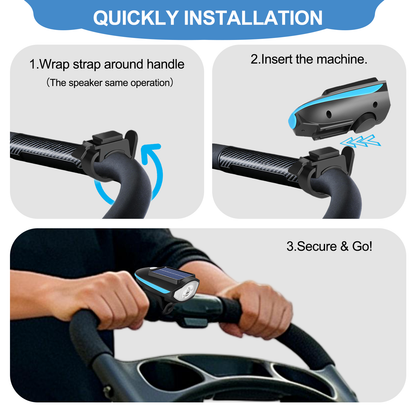 QUICKLY INSTALLATION

1.Wrap strap around handle
(The speaker same operation)

2.Insert the machine.

3.Secure & Go!