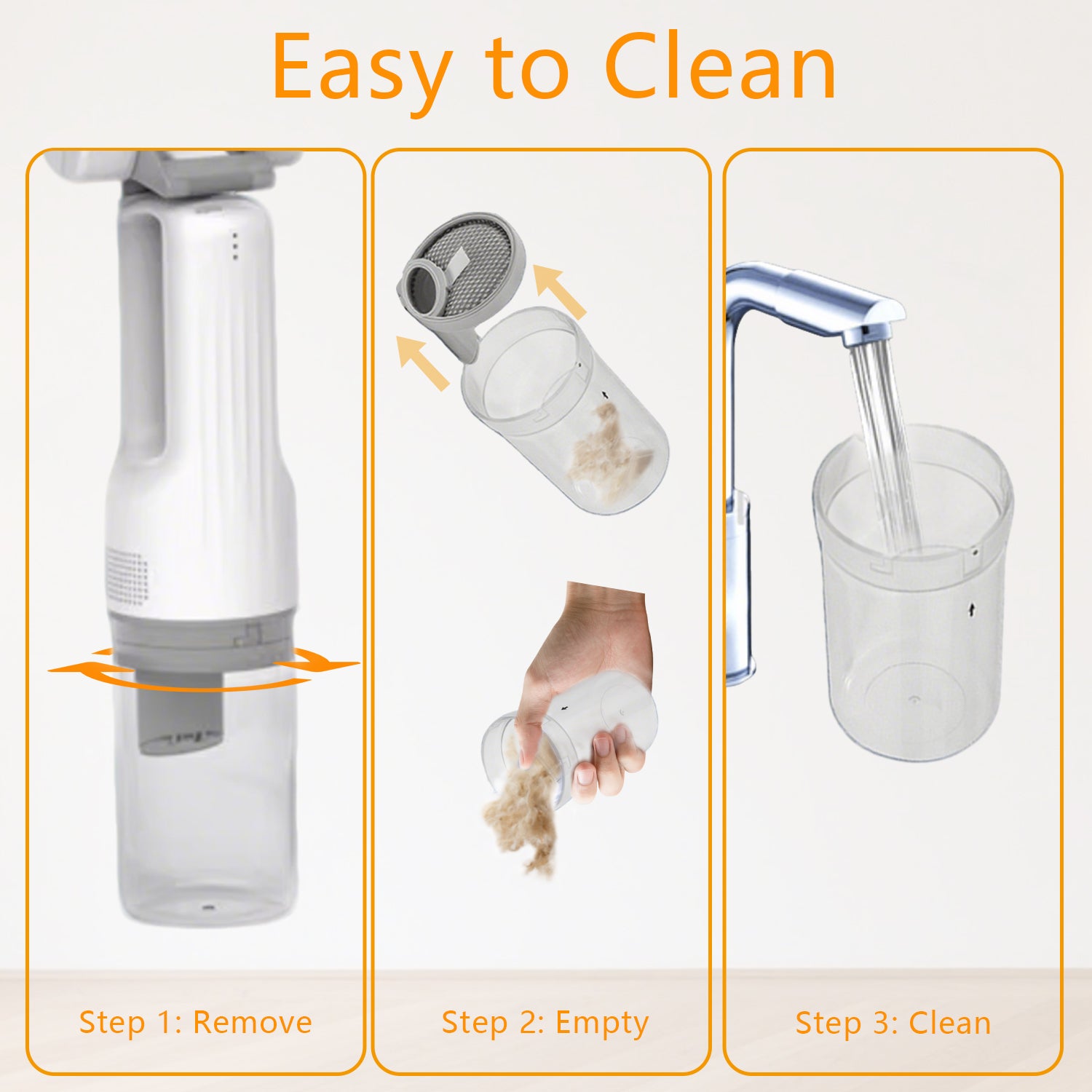 Easy to Clean

Step 1: Remove

Step 2: Empty

Step 3: Clean